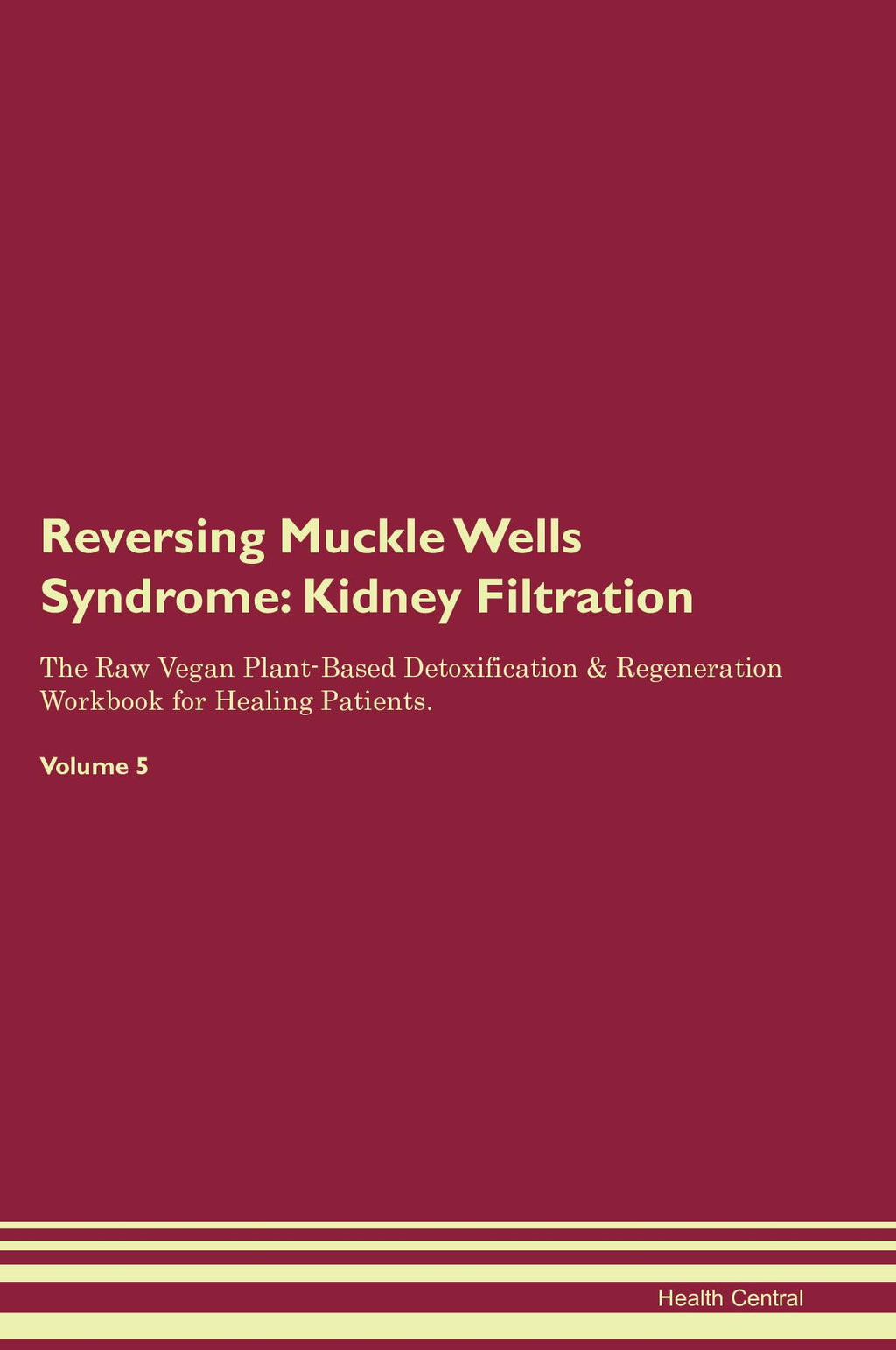 Reversing Muckle Wells Syndrome: Kidney Filtration

The Raw Vegan Plant-Based Detoxification & Regeneration Workbook for Healing Patients.

Volume 5

Health Central