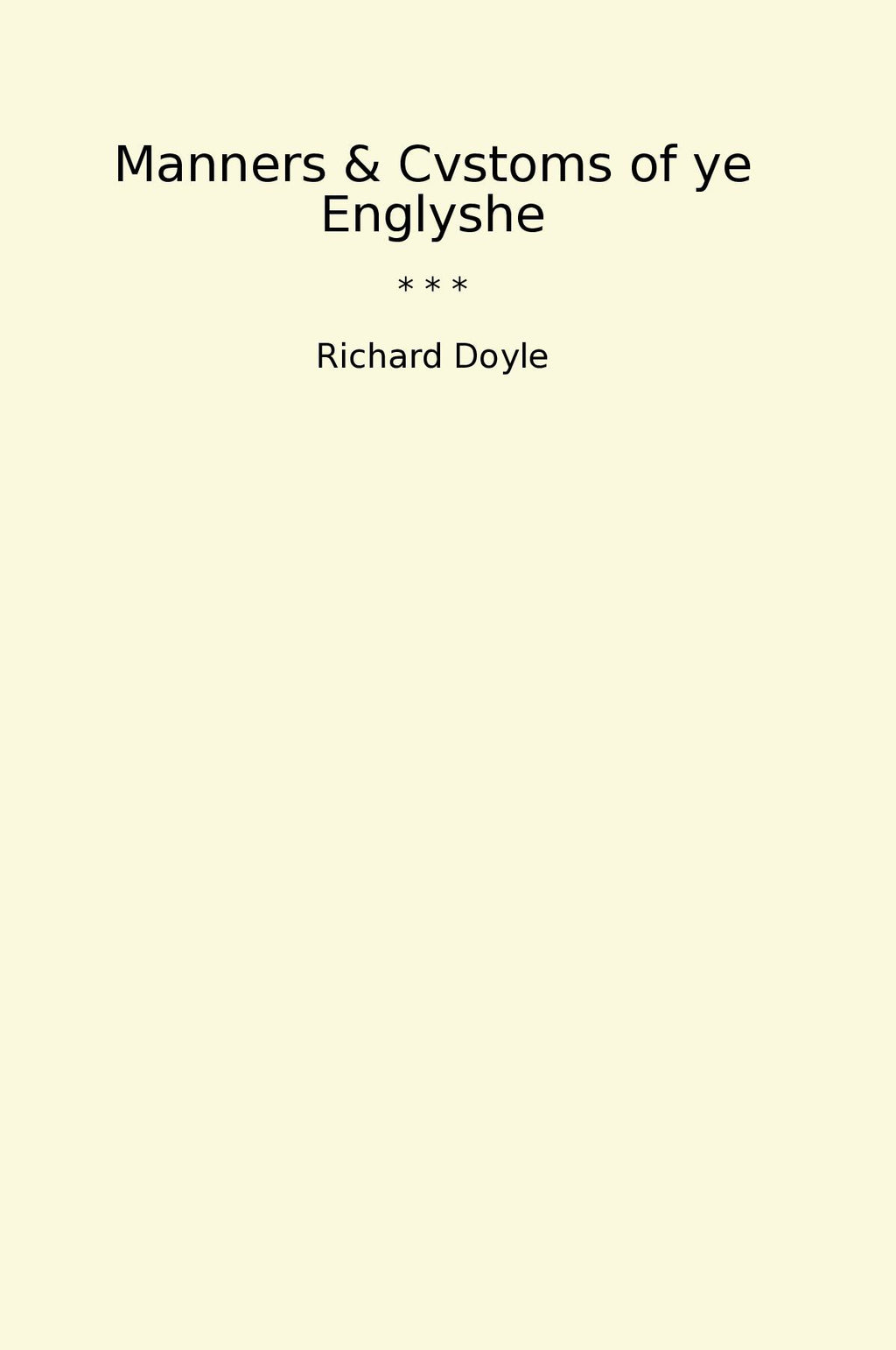 Manners & Cvstoms of ye Englyshe

* * *

Richard Doyle