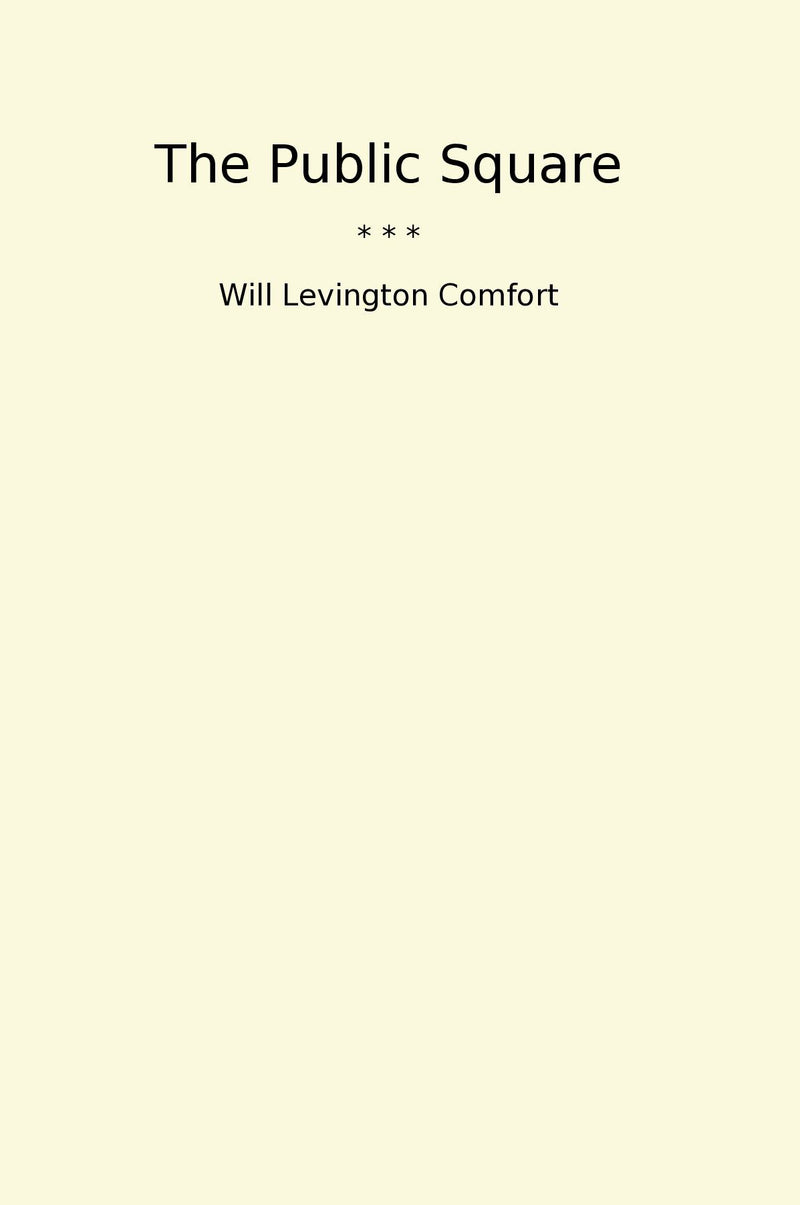 The Public Square

* * *

Will Levington Comfort