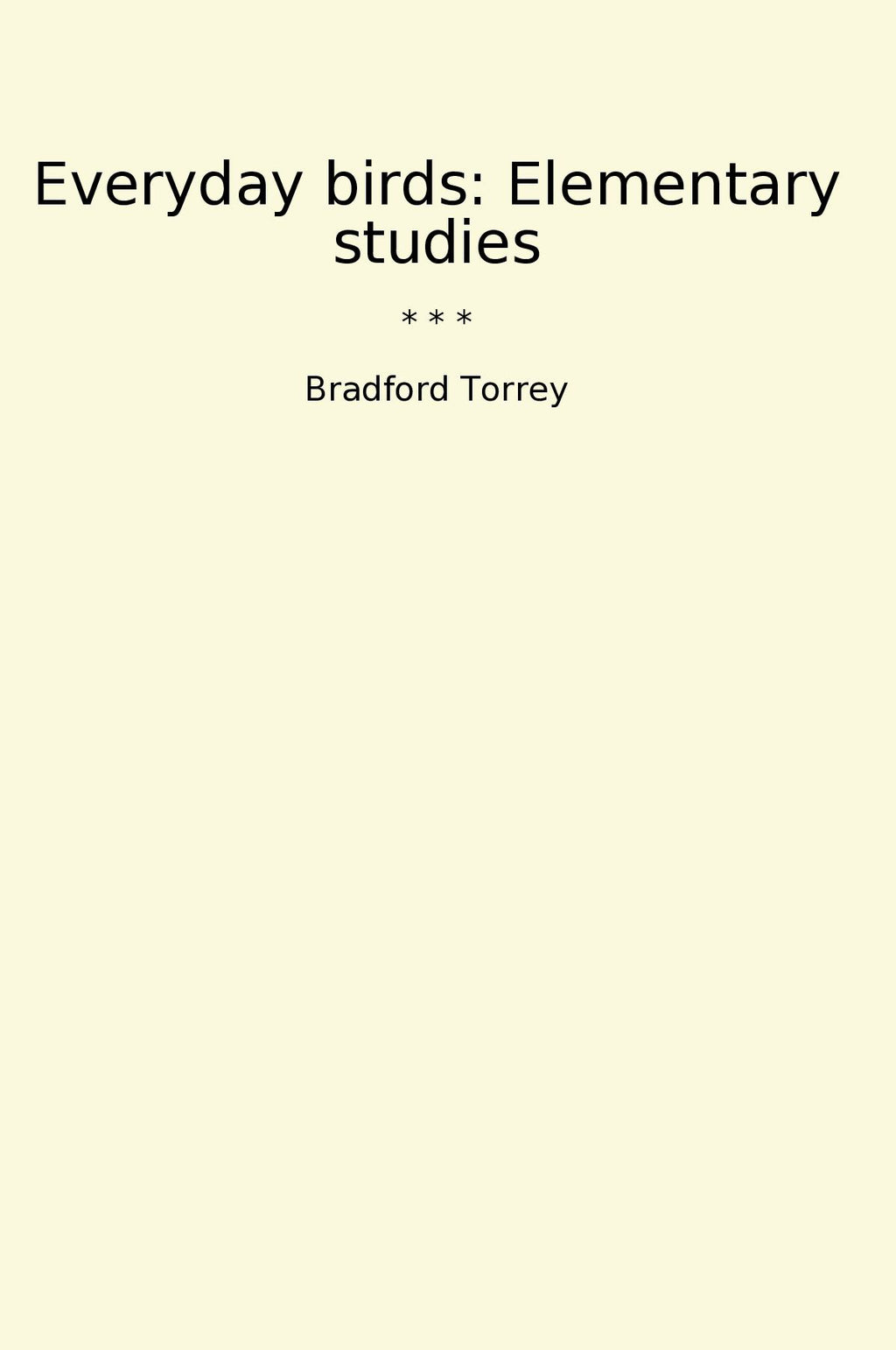 Everyday birds: Elementary studies

* * *

Bradford Torrey