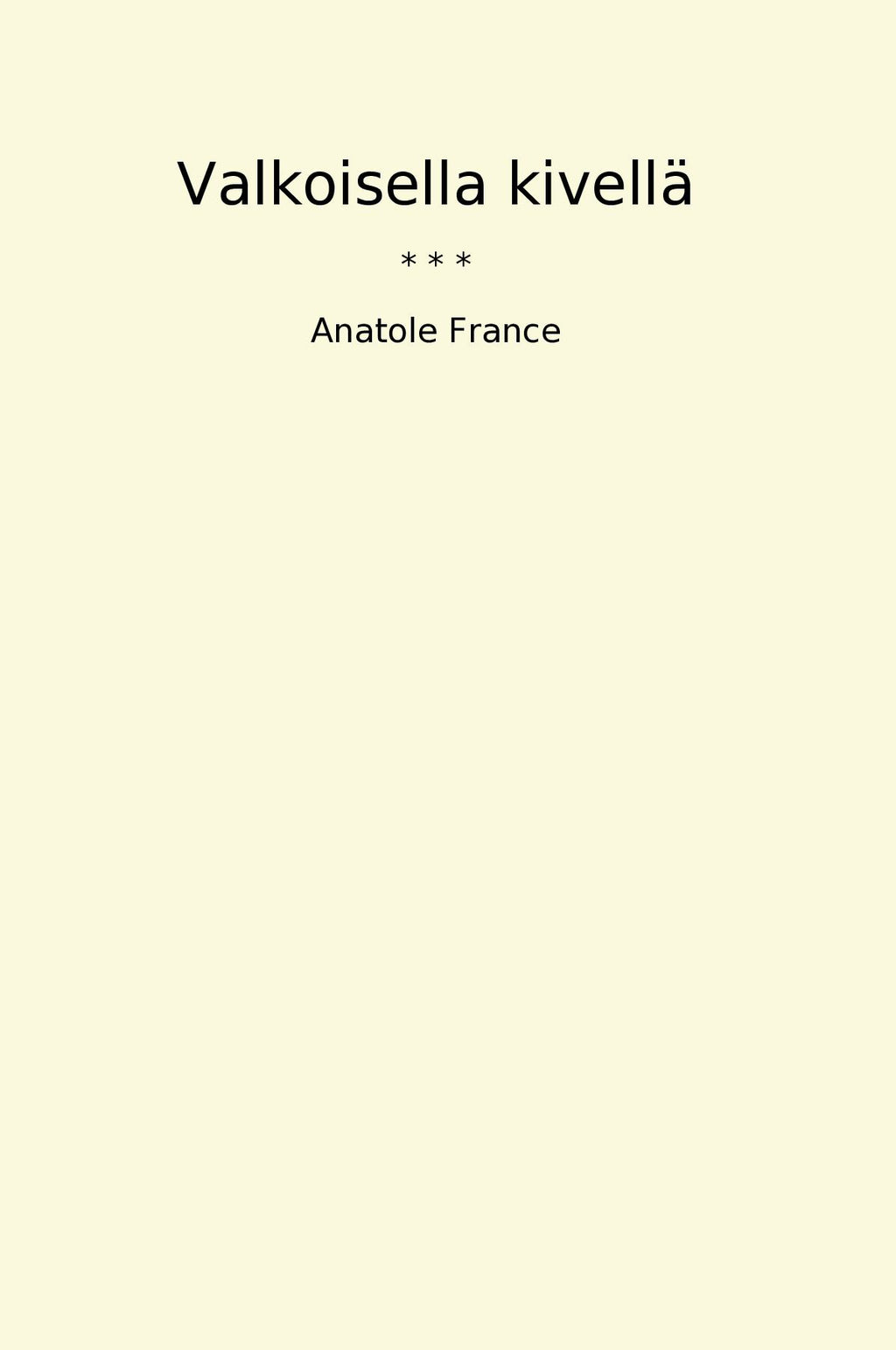 Valkoisella kivellä

* * *

Anatole France