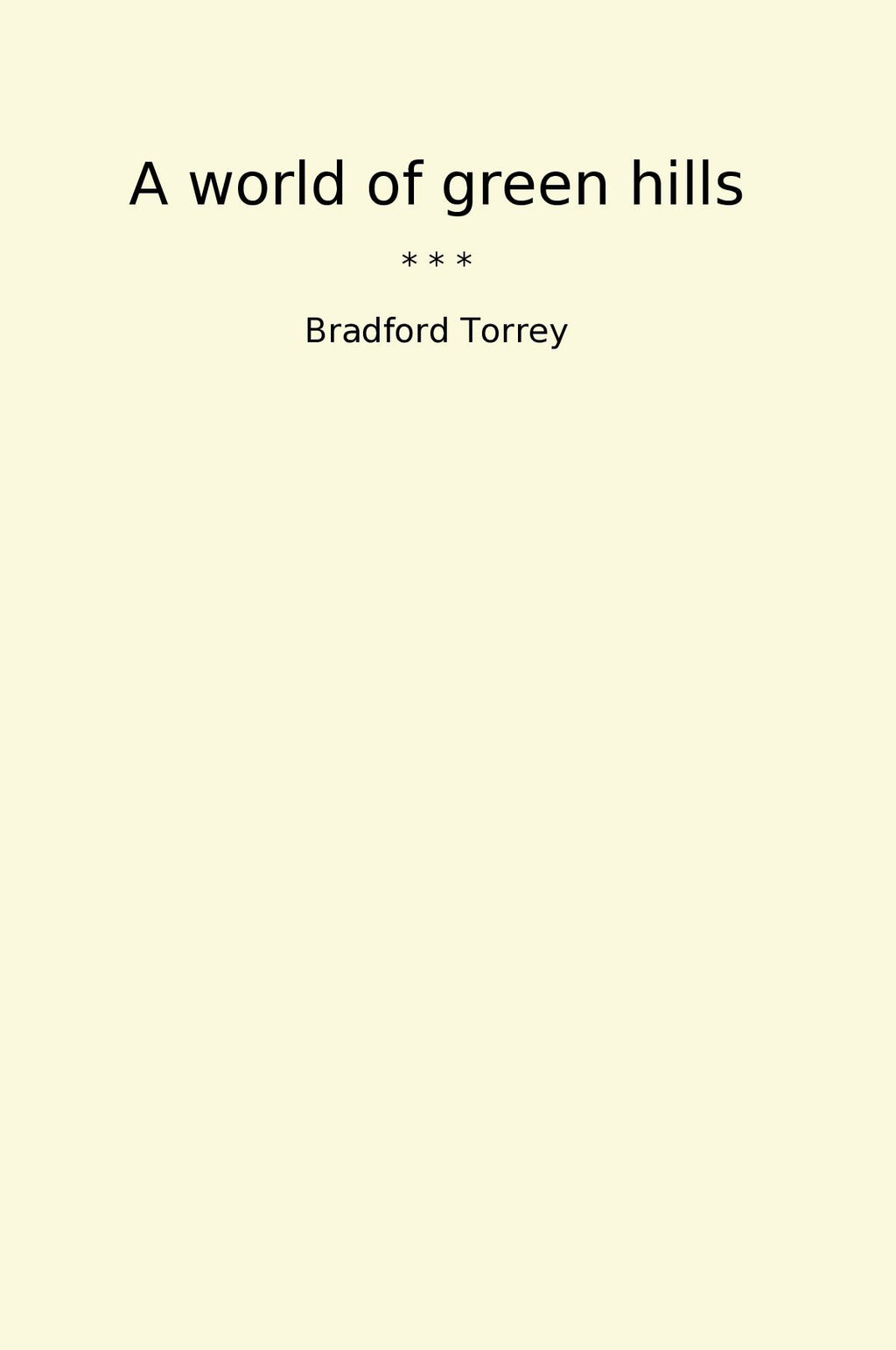 A world of green hills

* * *

Bradford Torrey