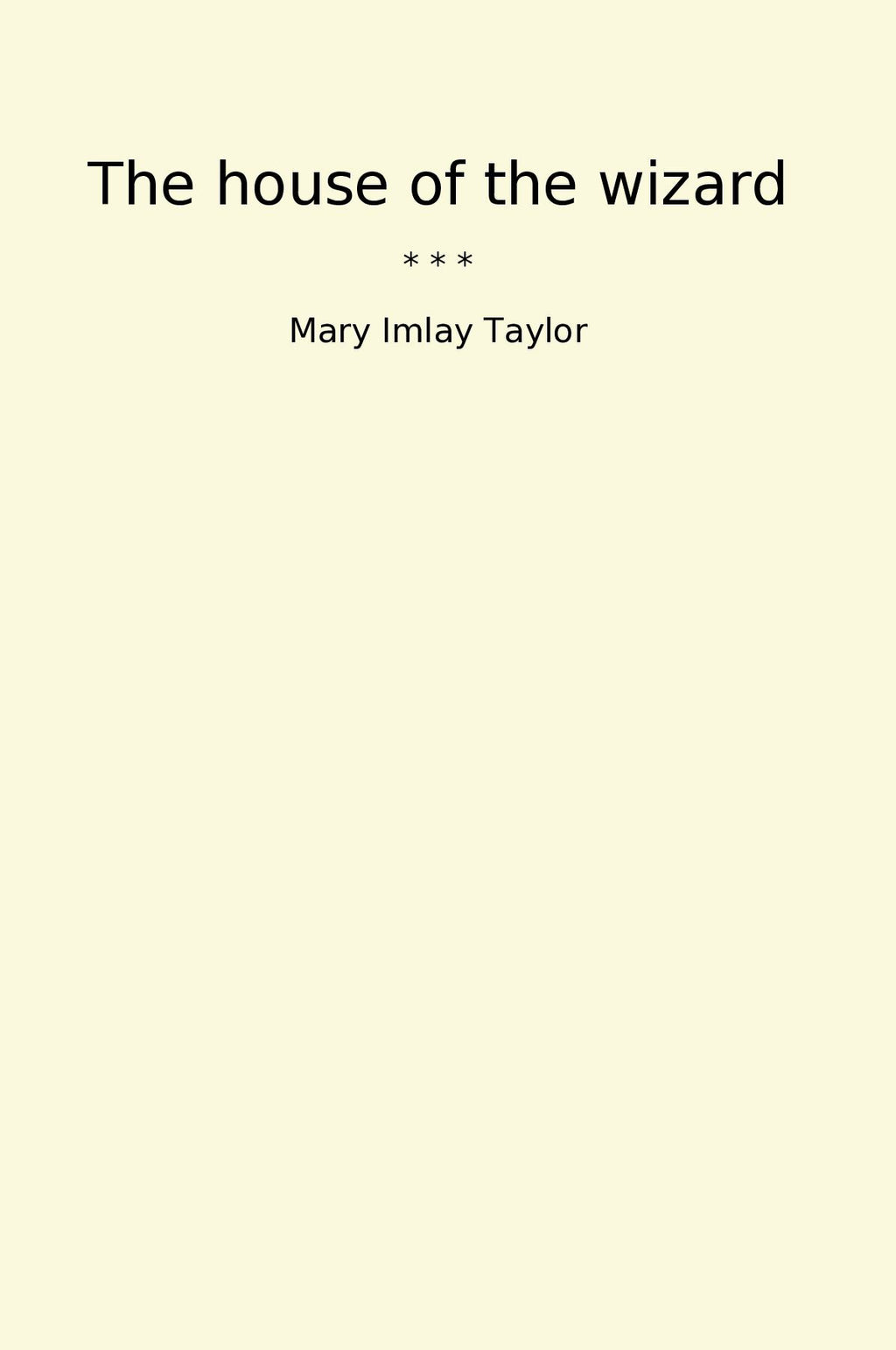 The house of the wizard

* * *

Mary Imlay Taylor