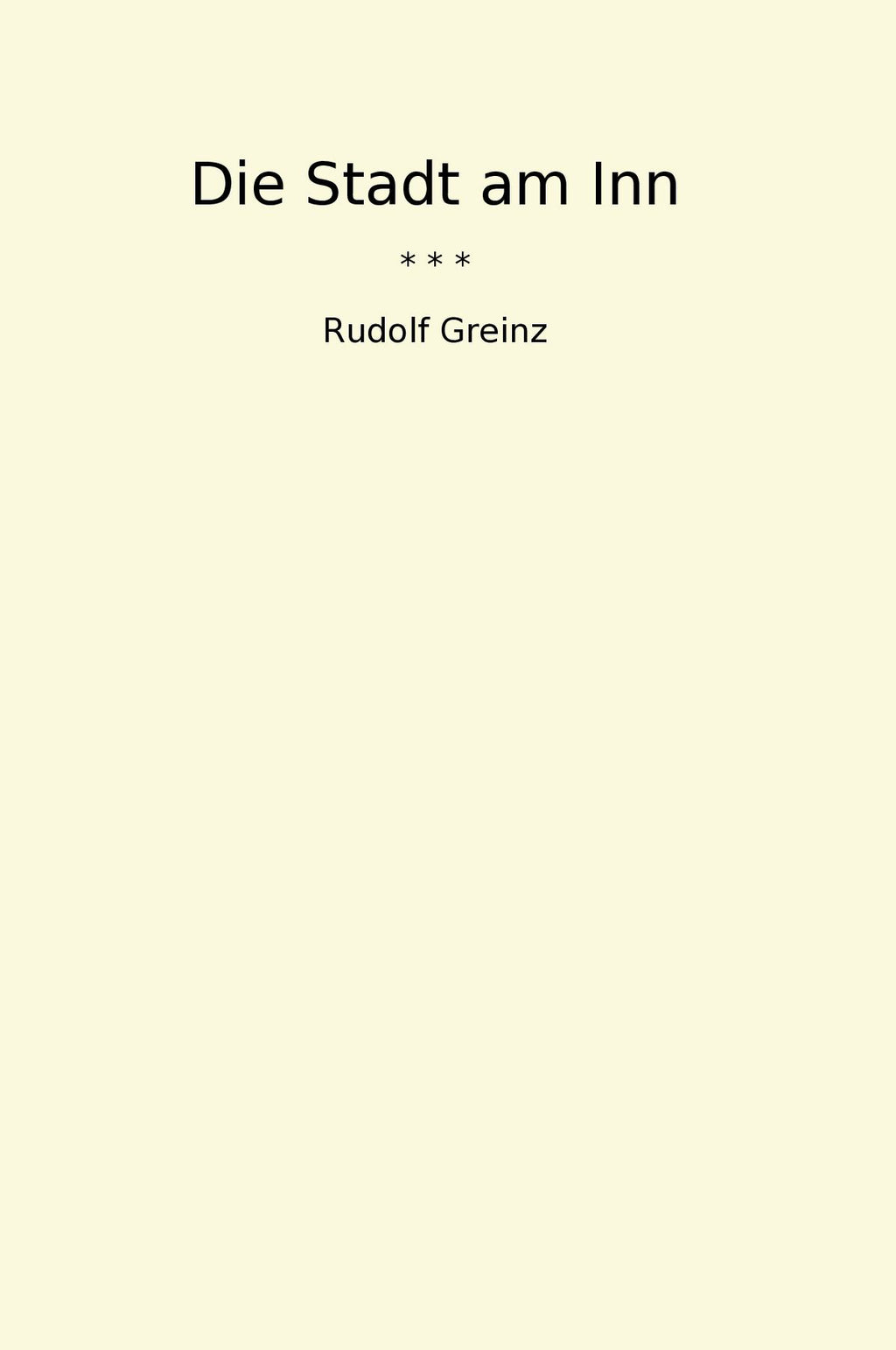 Die Stadt am Inn

* * *

Rudolf Greinz