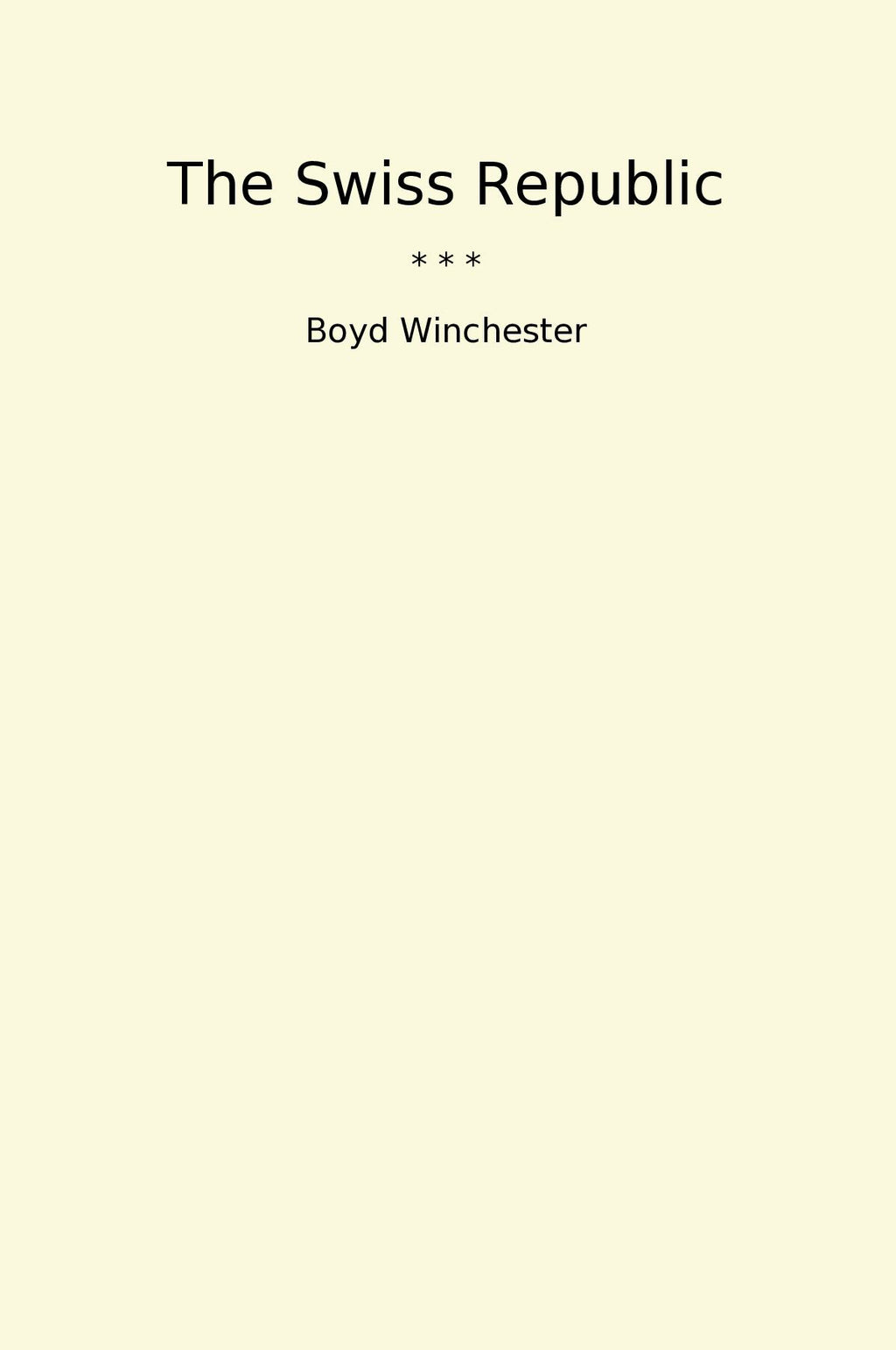 The Swiss Republic

* * *

Boyd Winchester